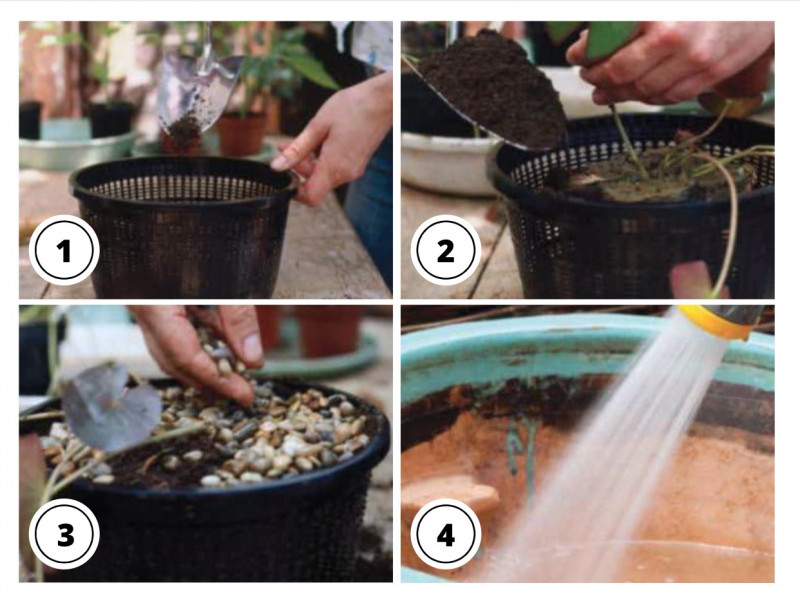 1

2

3

4