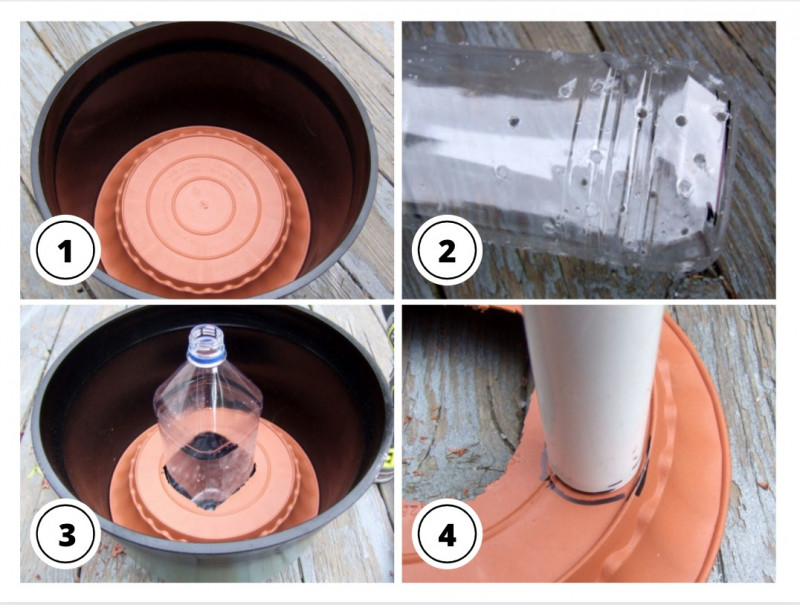 1

2

3

4